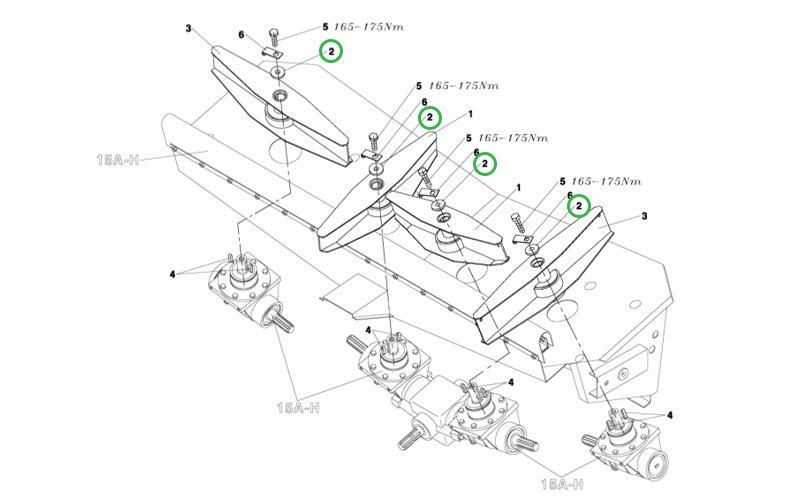 3
6
5 165-175Nm
2
5 165-175Nm
6
2
1
5 165-175Nm
6
2
1
5 165-175Nm
6
2
3
16A-H
4
4
4
4
15A-H
15A-H