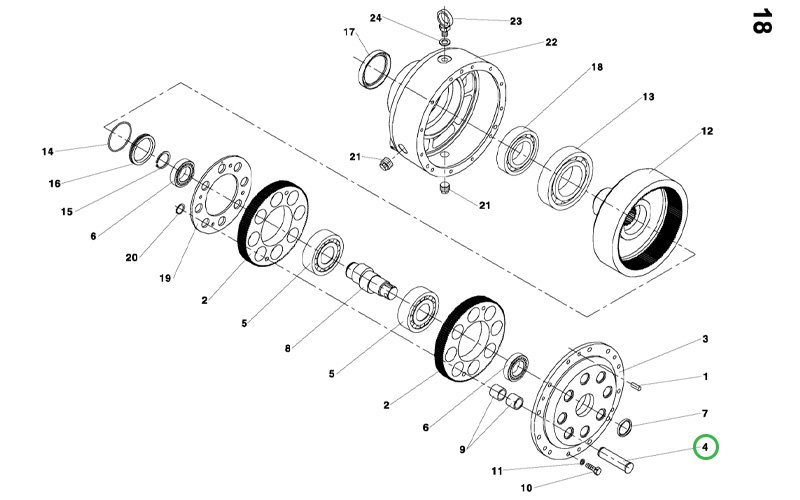 18
24
23
17
22
18
13
12
14
16
15
6
20
19
21
21
2
5
8
5
2
6
9
3
1
7
4
11
10