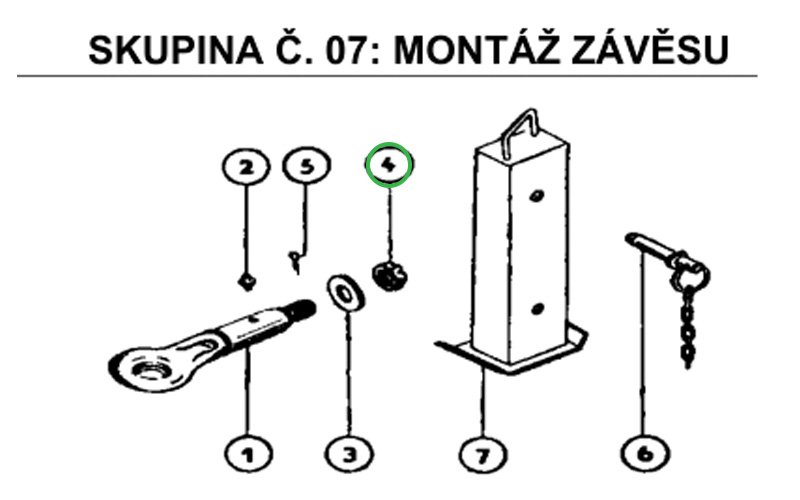 SKUPINA Č. 07: MONTÁŽ ZÁVĚSU

2
5
4
1
3
7
6