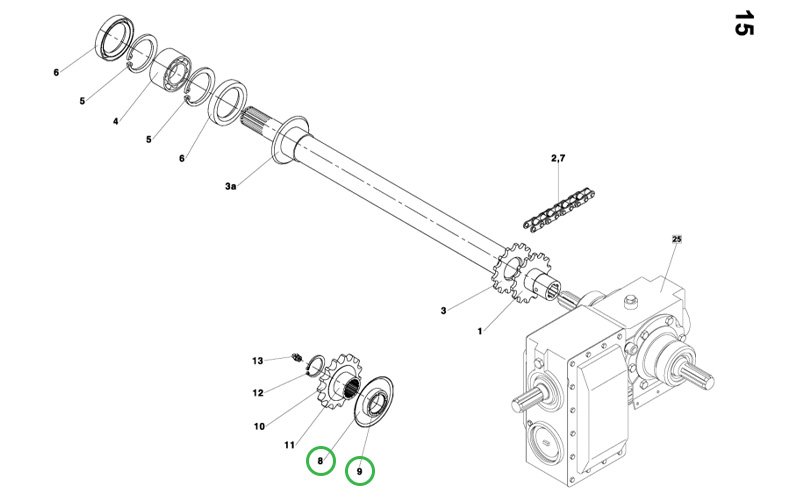 15

6

5

4

5

6

3a

2,7

25

3

1

13

12

10

11

8

9