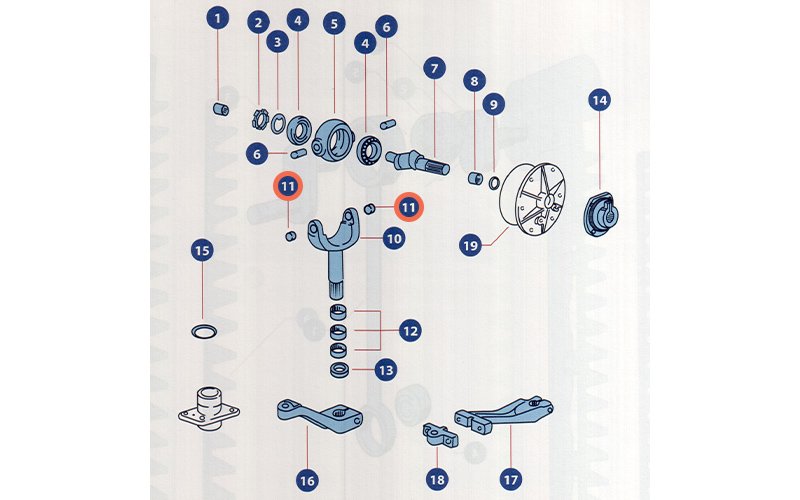 1
2
3
4
5
4
6
7
8
9
14
6
11
11
10
19
15
12
13
16
18
17