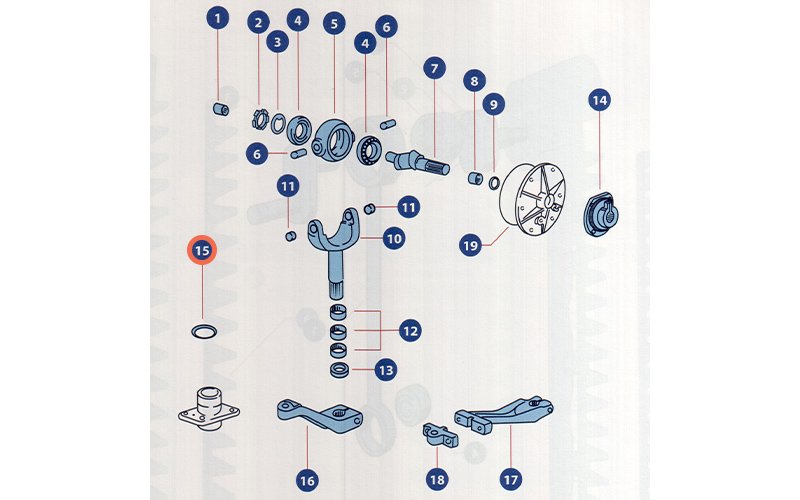 1
2
3
4
5
4
6
7
8
9
14
6
11
11
10
19
15
12
13
16
18
17