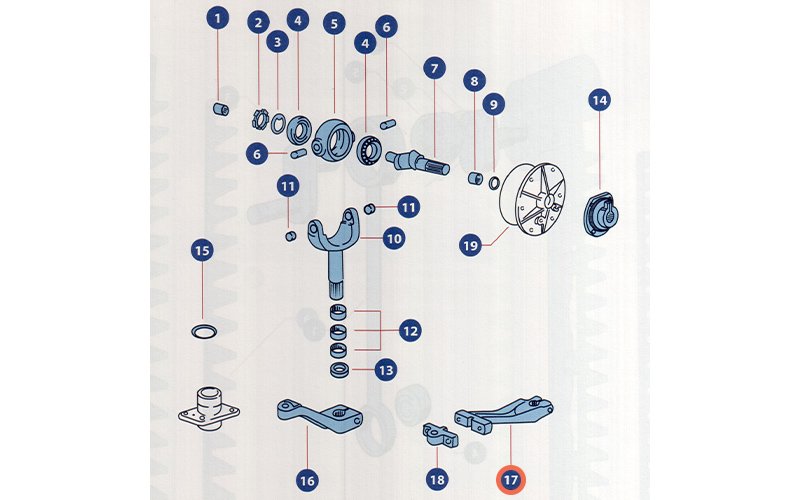 1
2
3
4
5
4
6
7
8
9
14
6
11
11
10
19
15
12
13
16
18
17