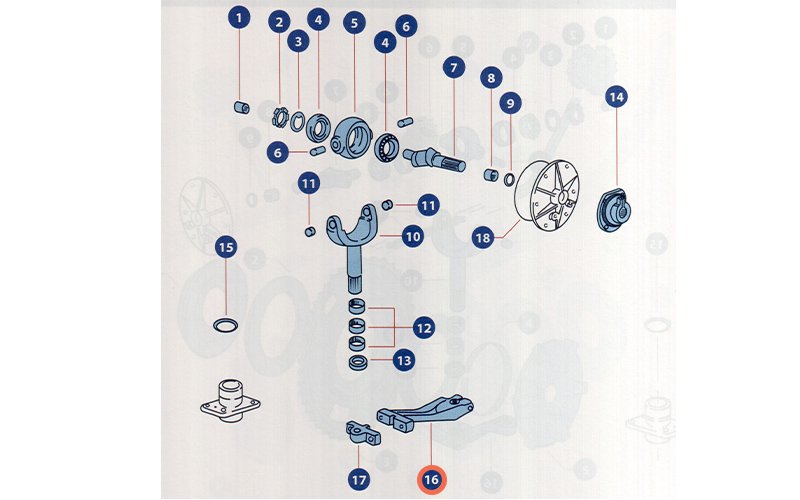 1
2
3
4
5
4
6
7
8
9
14
6
11
11
10
18
15
12
13
17
16