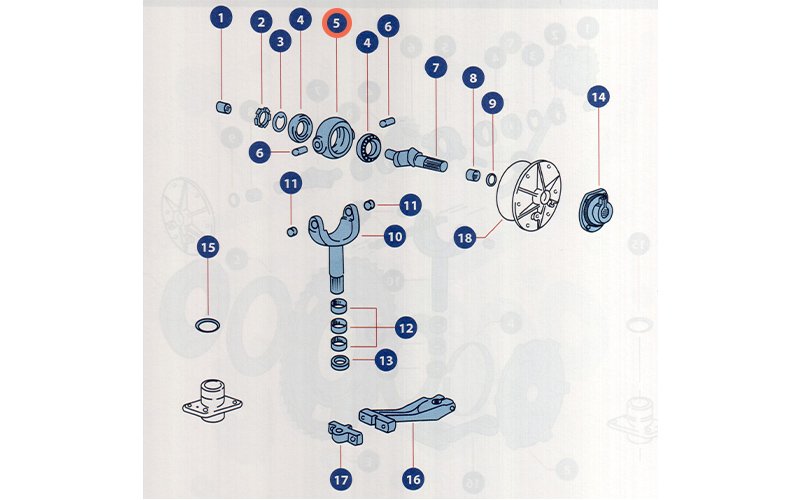 1
2
3
4
5
4
6
7
8
9
14
6
11
11
10
18
15
12
13
17
16