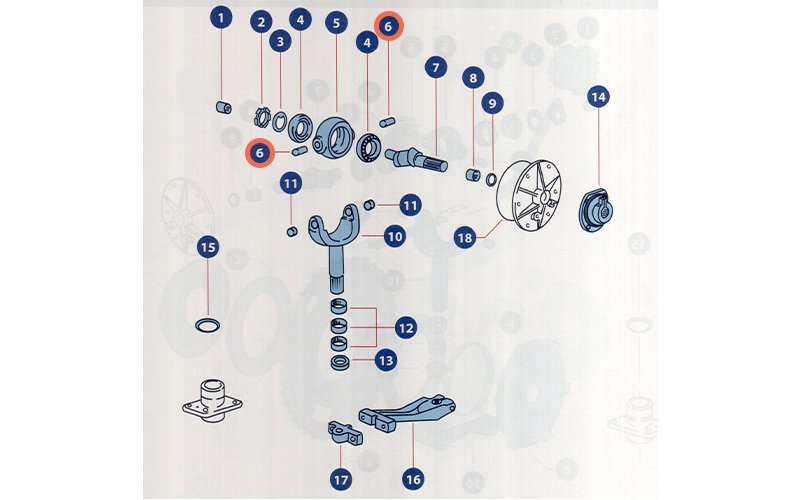 1
2
3
4
5
4
6
7
8
9
14
6
11
11
10
18
15
12
13
17
16