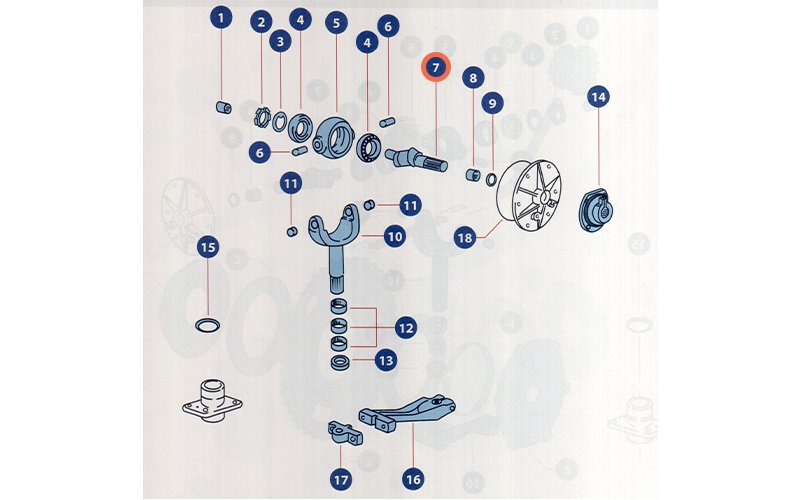 1
2
3
4
5
4
6
7
8
9
14
6
11
11
10
18
15
12
13
17
16