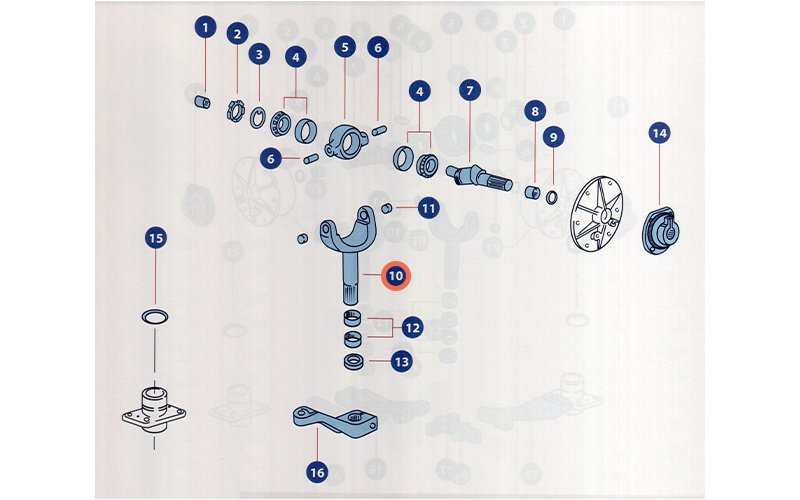 1
2
3
4
5
6
4
7
8
9
14
6
11
15
10
12
13
16