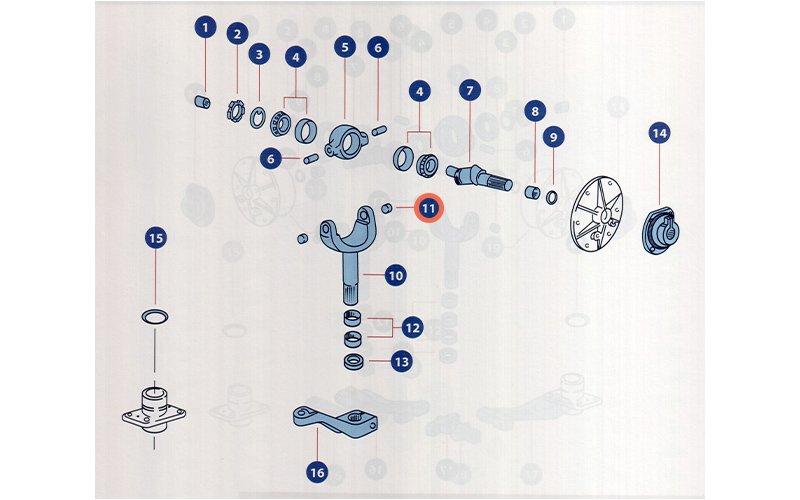 1
2
3
4
5
6
4
7
8
9
14
6
11
15
10
12
13
16