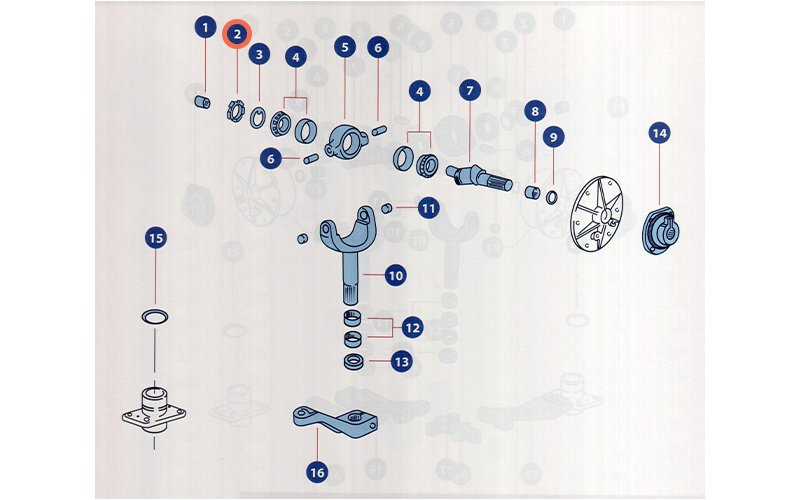 1
2
3
4
5
6
4
7
8
9
14
6
11
15
10
12
13
16