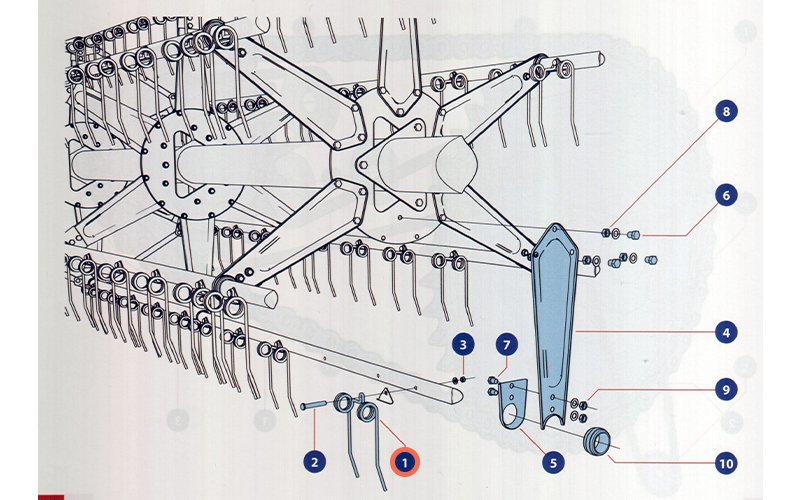 8
6
4
3
7
9
2
1
5
10