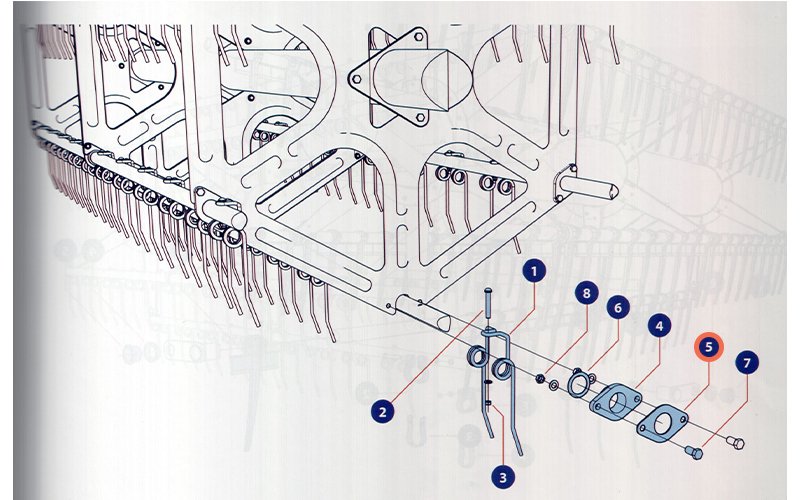 1
8
6
4
5
7
2
3