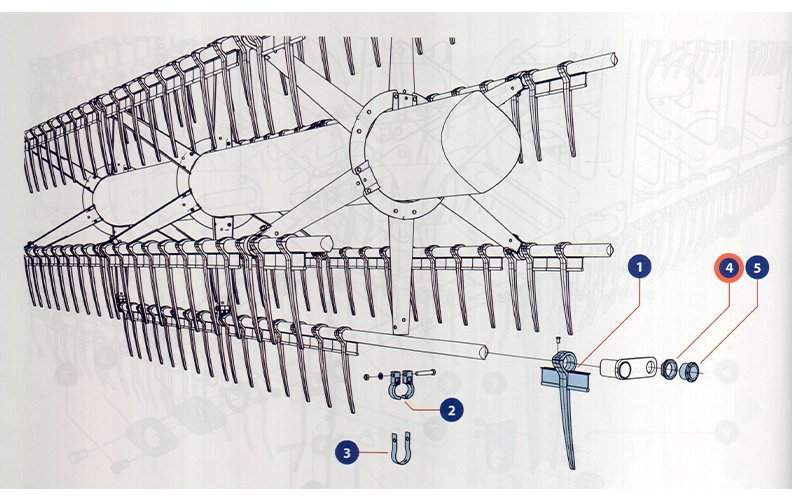 1
4
5
2
3