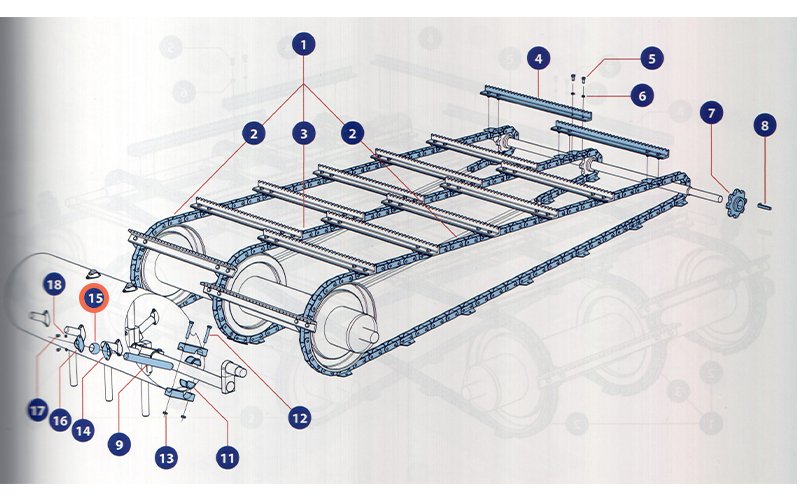 1
2
3
2
4
5
6
7
8
18
15
17
16
14
9
13
11
12