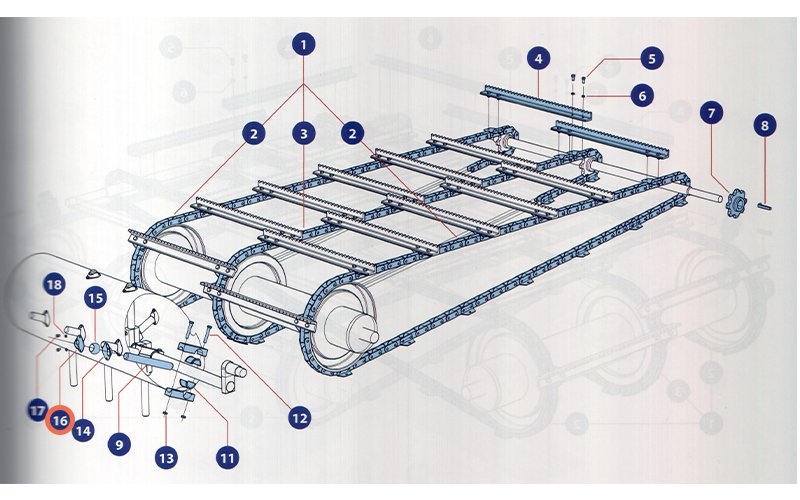 1
2
3
2
4
5
6
7
8
18
15
17
16
14
9
13
11
12